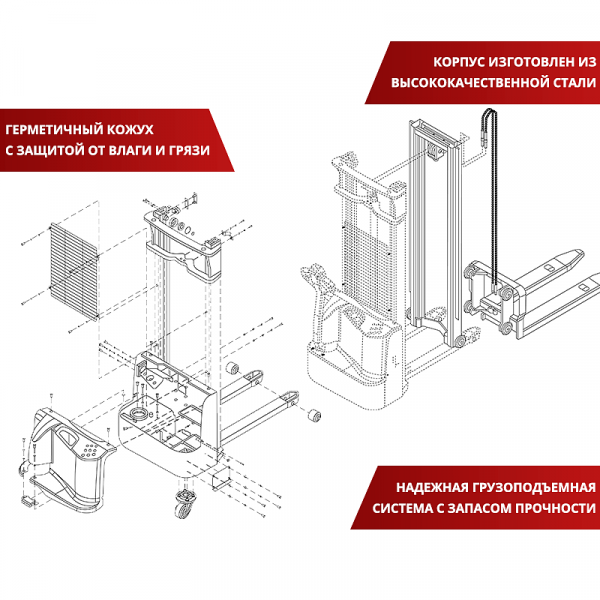 КОРПУС ИЗГОТОВЛЕН ИЗ ВЫСОКОКАЧЕСТВЕННОЙ СТАЛИ

ГЕРМЕТИЧНЫЙ КОЖУХ С ЗАЩИТОЙ ОТ ВЛАГИ И ГРЯЗИ

НАДЕЖНАЯ ГРУЗОПОДЪЕМНАЯ СИСТЕМА С ЗАПАСОМ ПРОЧНОСТИ