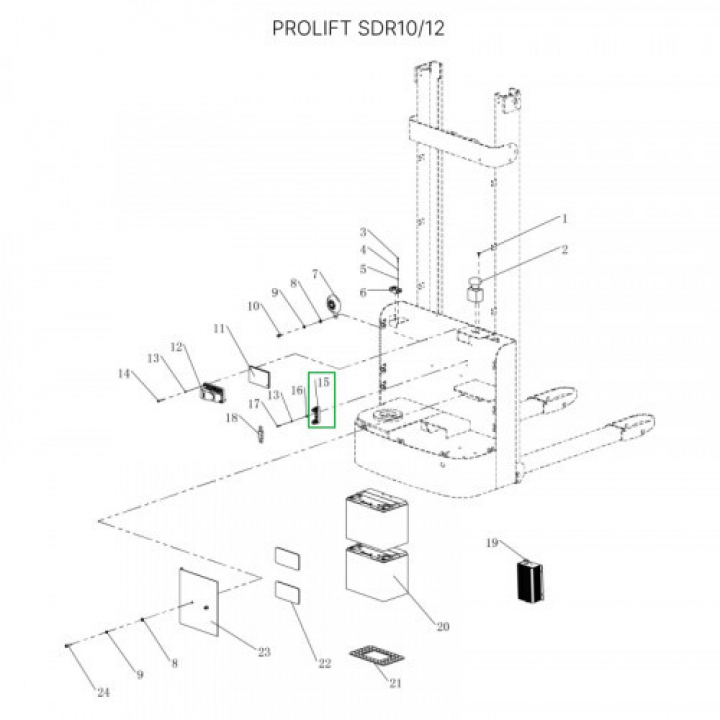 PROLIFT SDR10/12

1
2
3
4
5
6
7
8
9
10
11
12
13
14
15
16
13
17
18
19
20
21
22
23
8
9
24