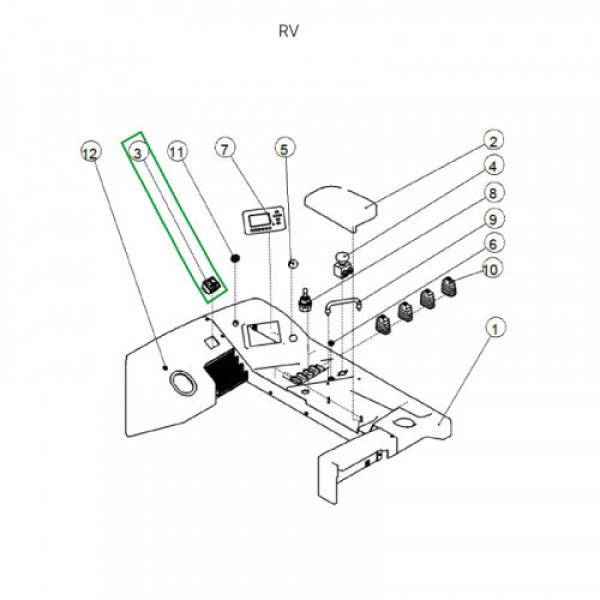 RV

12
3
11
7
5
2
4
8
9
6
10
1